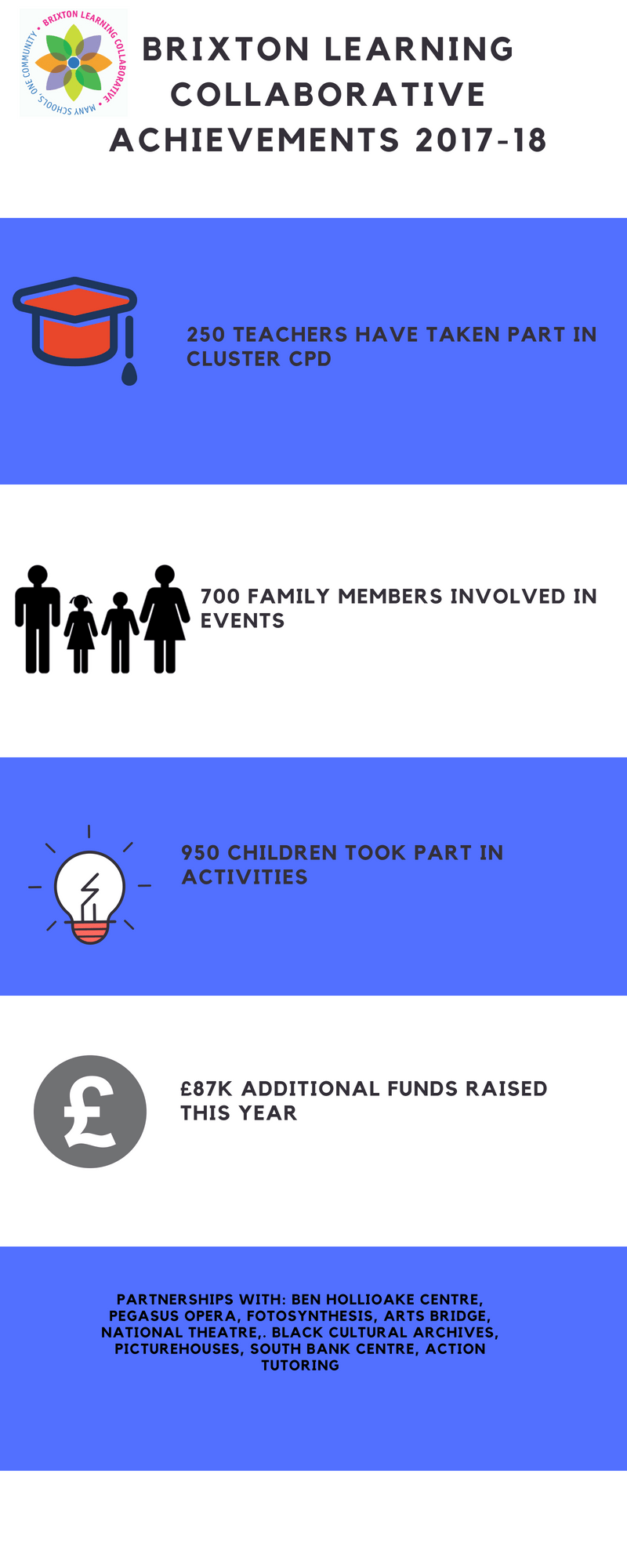 BRIXTON LEARNING COLLABORATIVE • MANY SCHOOLS, ONE COMMUNITY •

BRIXTON LEARNING COLLABORATIVE ACHIEVEMENTS 2017-18

250 TEACHERS HAVE TAKEN PART IN CLUSTER CPD

700 FAMILY MEMBERS INVOLVED IN EVENTS

950 CHILDREN TOOK PART IN ACTIVITIES

£87K ADDITIONAL FUNDS RAISED THIS YEAR

PARTNERSHIPS WITH: BEN HOLLIOAKE CENTRE, PEGASUS OPERA, FOTOSYNTHESIS, ARTS BRIDGE, NATIONAL THEATRE,. BLACK CULTURAL ARCHIVES, PICTUREHOUSES, SOUTH BANK CENTRE, ACTION TUTORING